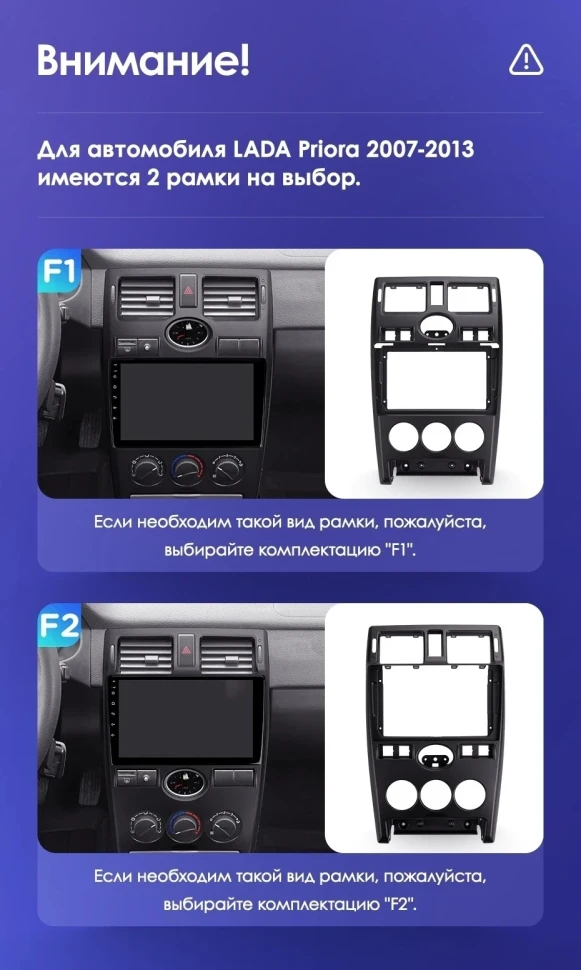 Внимание!

Для автомобиля LADA Priora 2007-2013 имеются 2 рамки на выбор.

F1

Если необходим такой вид рамки, пожалуйста, выбирайте комплектацию "F1".

F2

Если необходим такой вид рамки, пожалуйста, выбирайте комплектацию "F2".